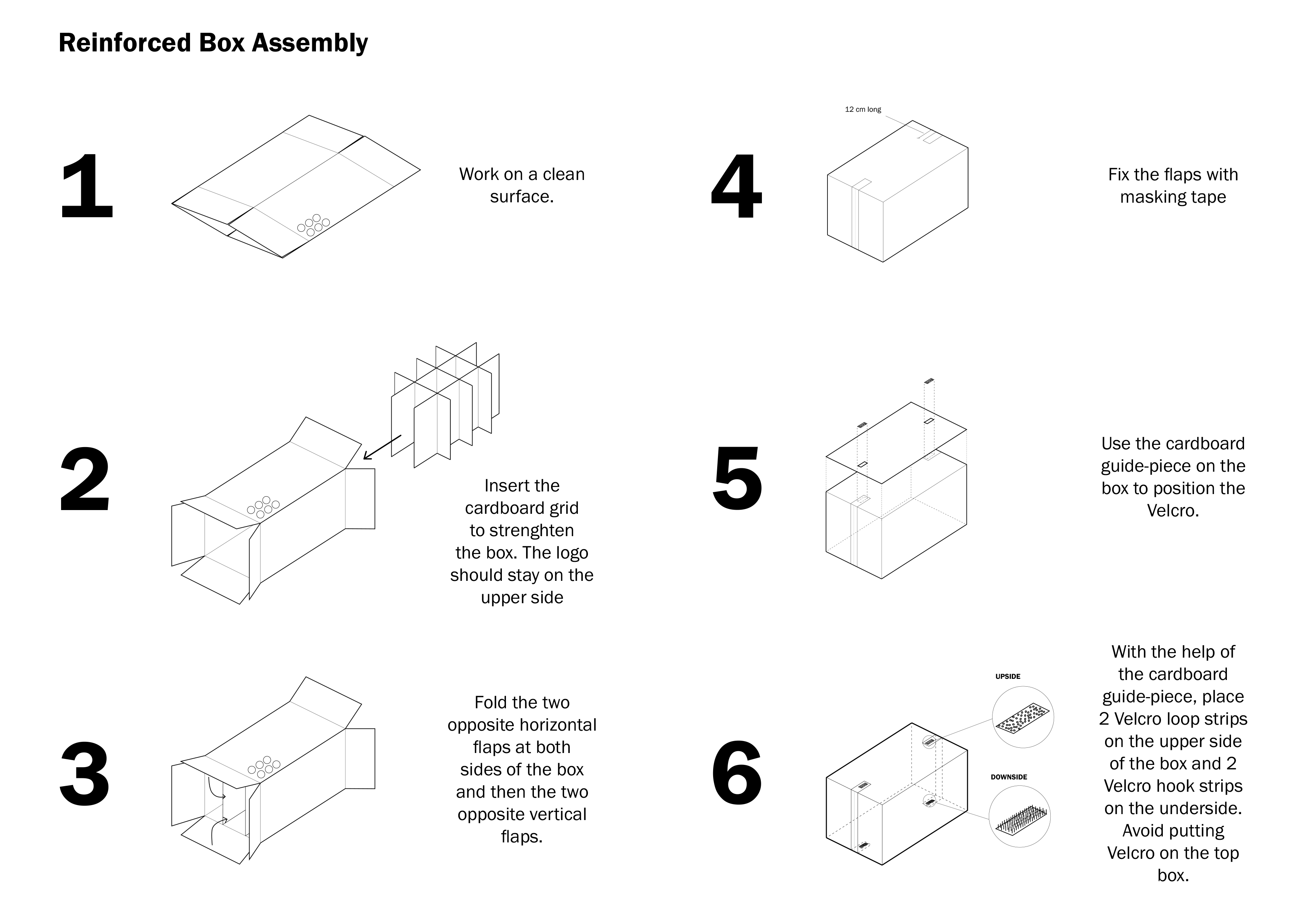 Reinforced Box Assembly

1

Work on a clean surface.

2

Insert the cardboard grid to strenghten the box. The logo should stay on the upper side

3

Fold the two opposite horizontal flaps at both sides of the box and then the two opposite vertical flaps.

4

12 cm long

Fix the flaps with masking tape

5

Use the cardboard guide-piece on the box to position the Velcro.

6

UPSIDE

DOWNSIDE

With the help of the cardboard guide-piece, place 2 Velcro loop strips on the upper side of the box and 2 Velcro hook strips on the underside. Avoid putting Velcro on the top box.