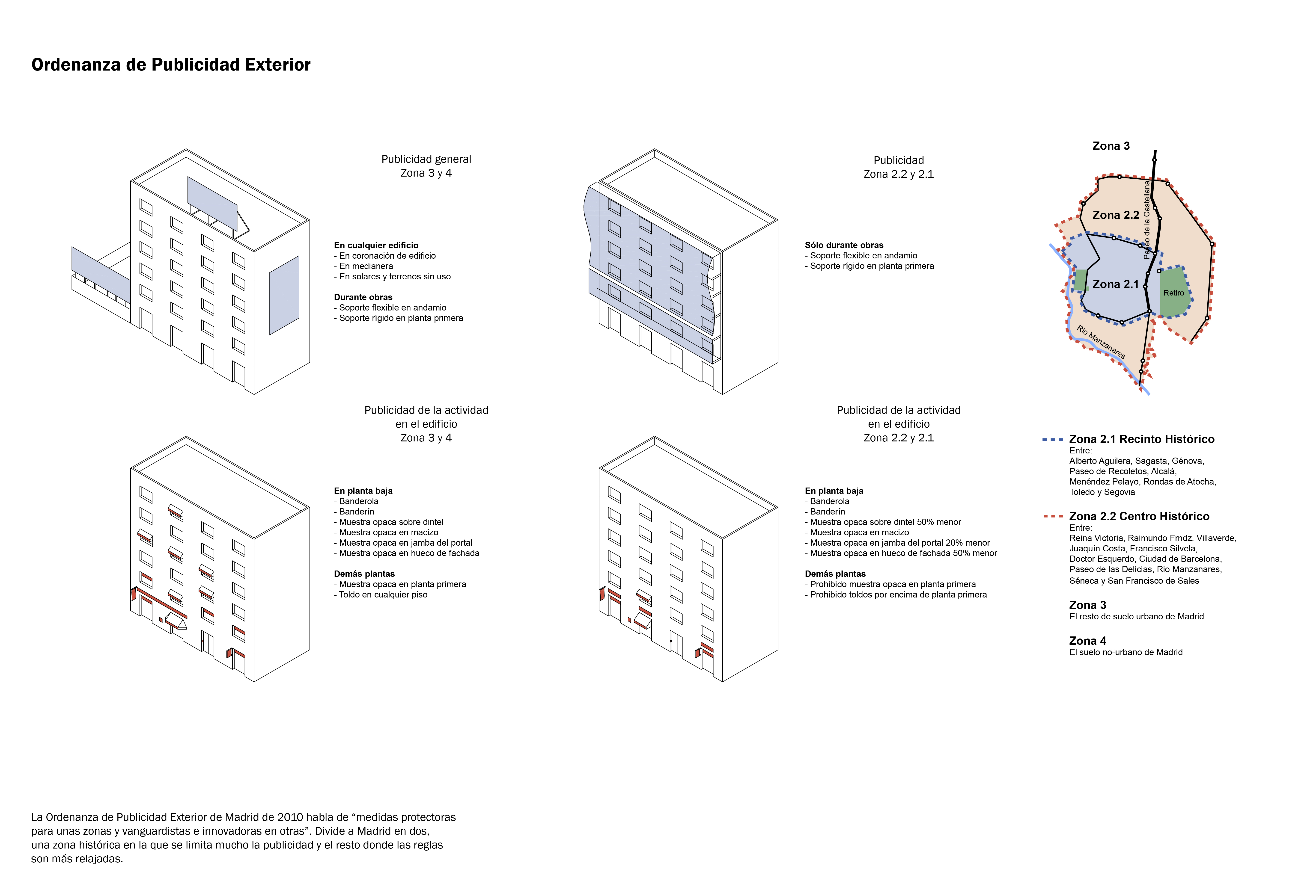 Ordenanza de Publicidad Exterior

Publicidad general
Zona 3 y 4

En cualquier edificio
- En coronación de edificio
- En medianera
- En solares y terrenos sin uso

Durante obras
- Soporte flexible en andamio
- Soporte rígido en planta primera

Publicidad
Zona 2.2 y 2.1

Sólo durante obras
- Soporte flexible en andamio
- Soporte rígido en planta primera

Zona 3
Zona 2.2
Paseo de la Castellana
Zona 2.1
Retiro
Rio Manzanares

Publicidad de la actividad
en el edificio
Zona 3 y 4

En planta baja
- Banderola
- Banderín
- Muestra opaca sobre dintel
- Muestra opaca en macizo
- Muestra opaca en jamba del portal
- Muestra opaca en hueco de fachada

Demás plantas
- Muestra opaca en planta primera
- Toldo en cualquier piso

Publicidad de la actividad
en el edificio
Zona 2.2 y 2.1

En planta baja
- Banderola
- Banderín
- Muestra opaca sobre dintel 50% menor
- Muestra opaca en macizo
- Muestra opaca en jamba del portal 20% menor
- Muestra opaca en hueco de fachada 50% menor

Demás plantas
- Prohibido muestra opaca en planta primera
- Prohibido toldos por encima de planta primera

Zona 2.1 Recinto Histórico
Entre:
Alberto Aguilera, Sagasta, Génova, Paseo de Recoletos, Alcalá, Menéndez Pelayo, Rondas de Atocha, Toledo y Segovia

Zona 2.2 Centro Histórico
Entre:
Reina Victoria, Raimundo Frndz. Villaverde, Juaquín Costa, Francisco Silvela, Doctor Esquerdo, Ciudad de Barcelona, Paseo de las Delicias, Rio Manzanares, Séneca y San Francisco de Sales

Zona 3
El resto de suelo urbano de Madrid

Zona 4
El suelo no-urbano de Madrid

La Ordenanza de Publicidad Exterior de Madrid de 2010 habla de “medidas protectoras para unas zonas y vanguardistas e innovadoras en otras”. Divide a Madrid en dos, una zona histórica en la que se limita mucho la publicidad y el resto donde las reglas son más relajadas.