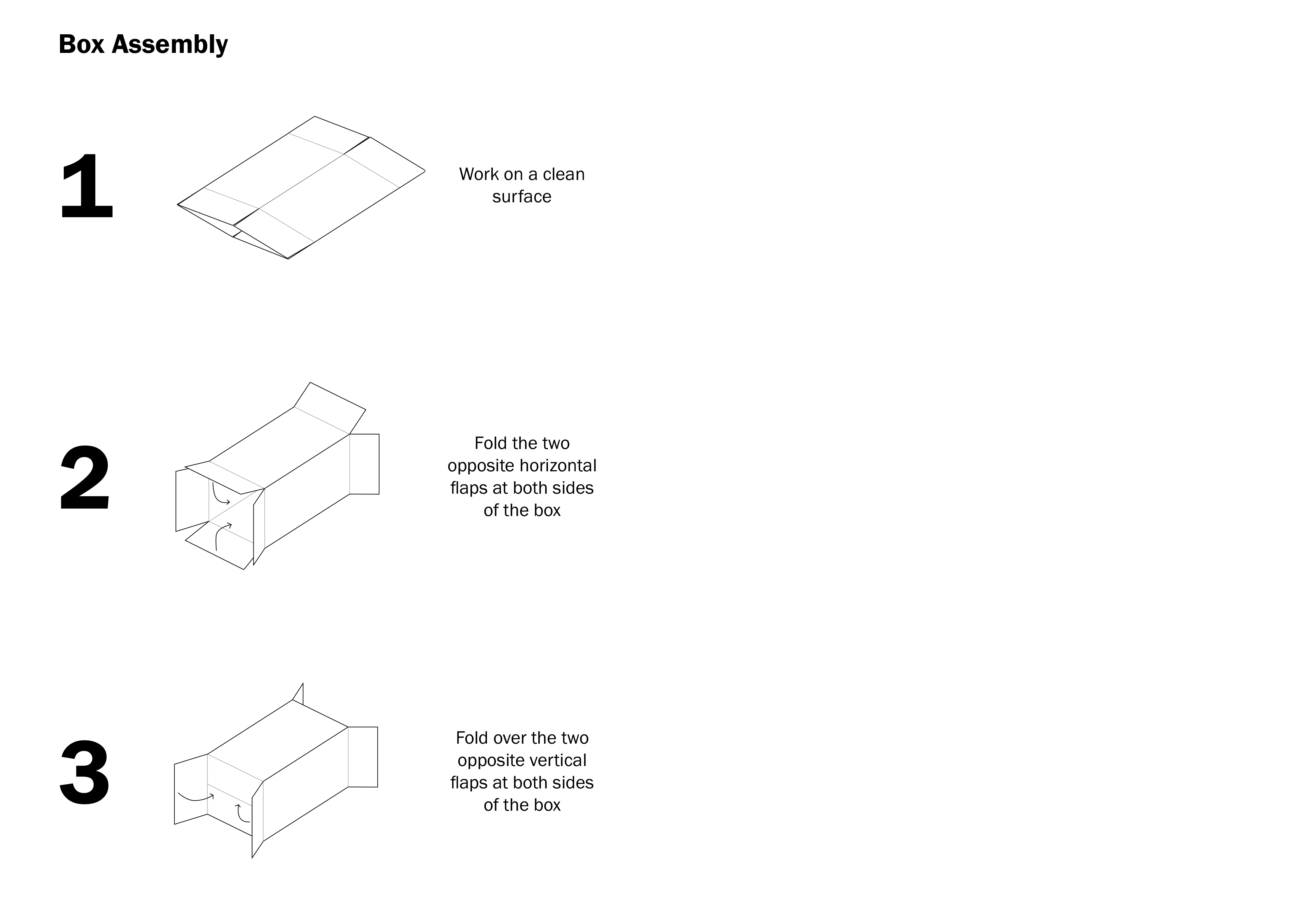 Box Assembly

1

Work on a clean surface

2

Fold the two opposite horizontal flaps at both sides of the box

3

Fold over the two opposite vertical flaps at both sides of the box